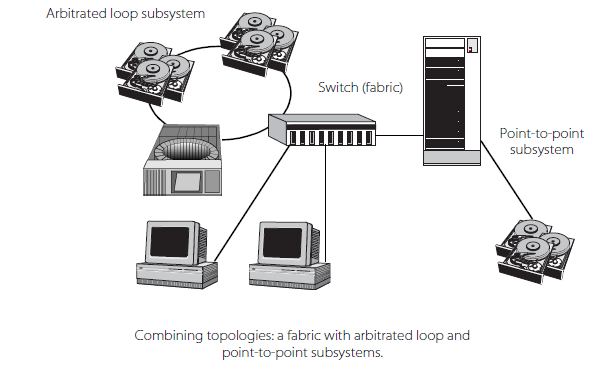 Arbitrated loop subsystem

Switch (fabric)

Point-to-point subsystem

Combining topologies: a fabric with arbitrated loop and point-to-point subsystems.