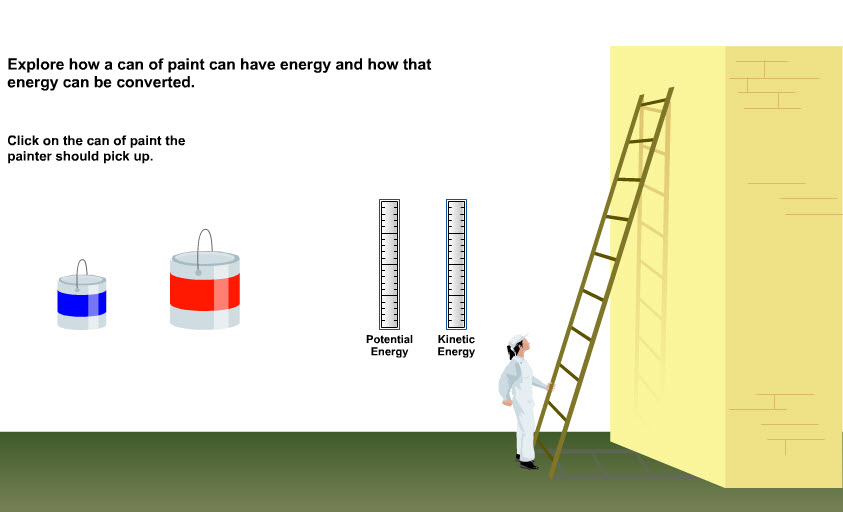 Explore how a can of paint can have energy and how that energy can be converted.

Click on the can of paint the painter should pick up.

Potential Energy

Kinetic Energy