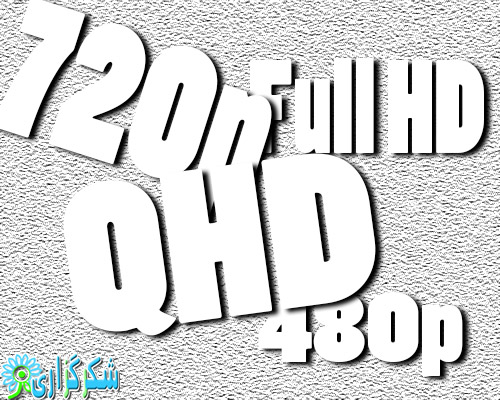 720p

Full HD

QHD

480p

شکرگزاری